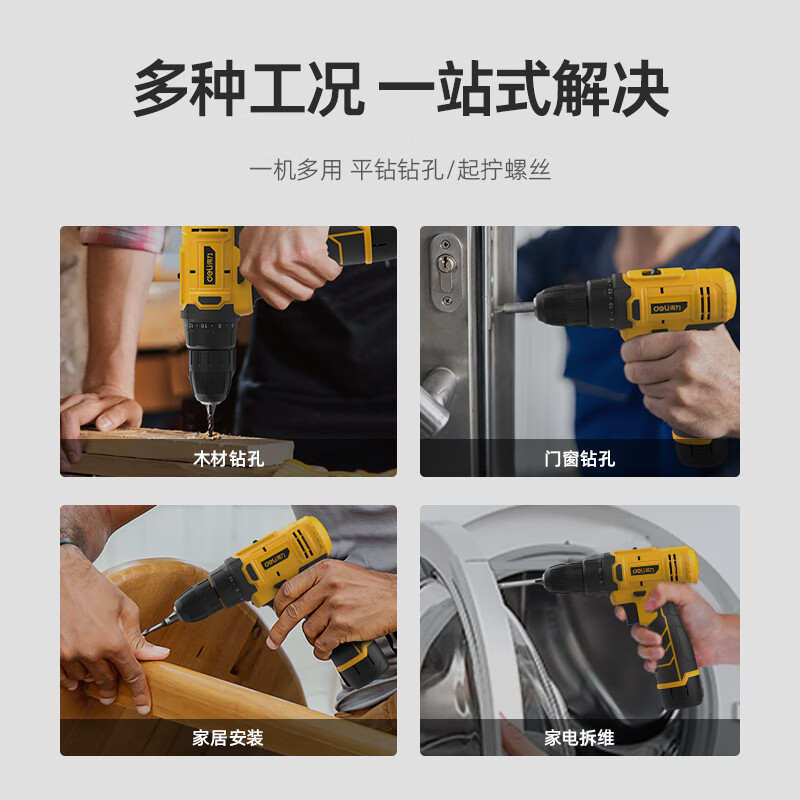 多种工况 一站式解决

一机多用 平钻钻孔/起拧螺丝

deli得力

木材钻孔

deli得力

门窗钻孔

deli得力

家居安装

deli得力

家电拆维